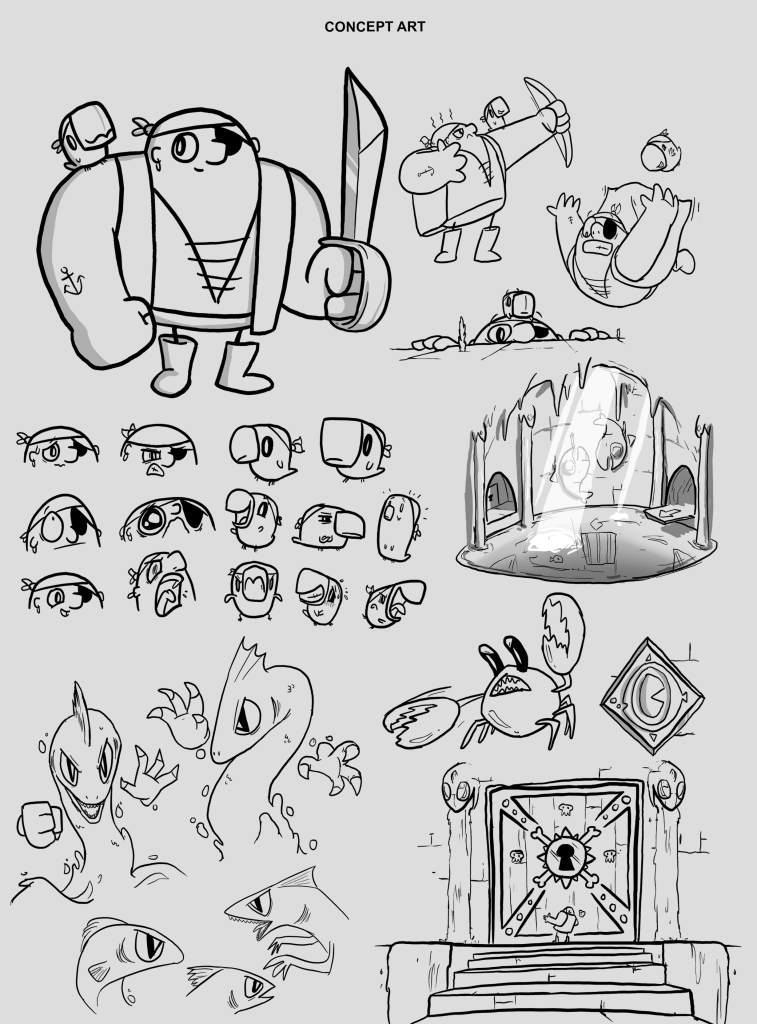 CONCEPT ART